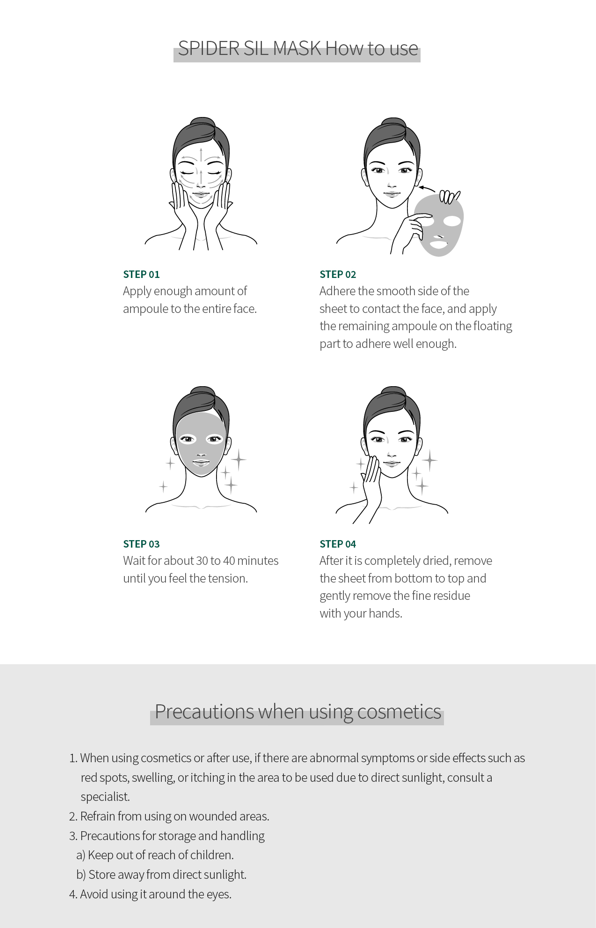 SPIDER SIL MASK How to use

STEP 01
Apply enough amount of ampoule to the entire face.

STEP 02
Adhere the smooth side of the sheet to contact the face, and apply the remaining ampoule on the floating part to adhere well enough.

STEP 03
Wait for about 30 to 40 minutes until you feel the tension.

STEP 04
After it is completely dried, remove the sheet from bottom to top and gently remove the fine residue with your hands.

Precautions when using cosmetics

1. When using cosmetics or after use, if there are abnormal symptoms or side effects such as red spots, swelling, or itching in the area to be used due to direct sunlight, consult a specialist.
2. Refrain from using on wounded areas.
3. Precautions for storage and handling
a) Keep out of reach of children.
b) Store away from direct sunlight.
4. Avoid using it around the eyes.